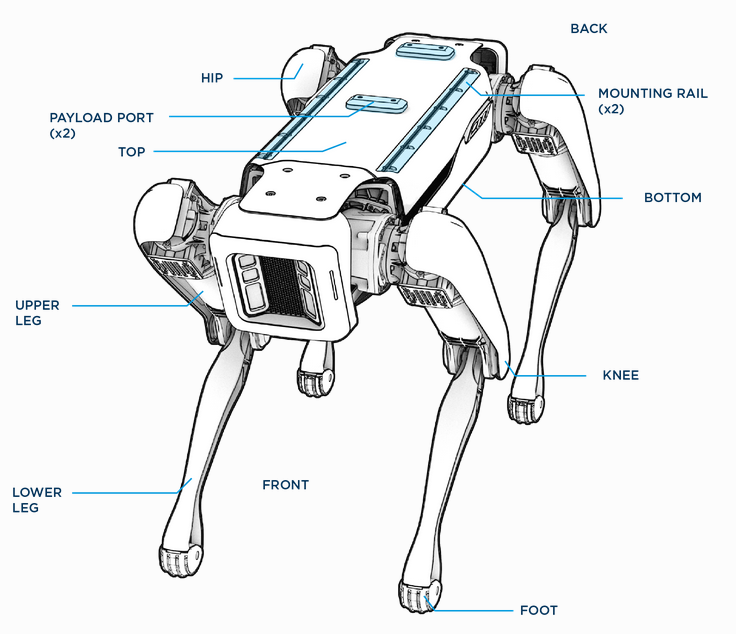 BACK

HIP

MOUNTING RAIL (x2)

PAYLOAD PORT (x2)

TOP

BOTTOM

UPPER LEG

KNEE

LOWER LEG

FRONT

FOOT